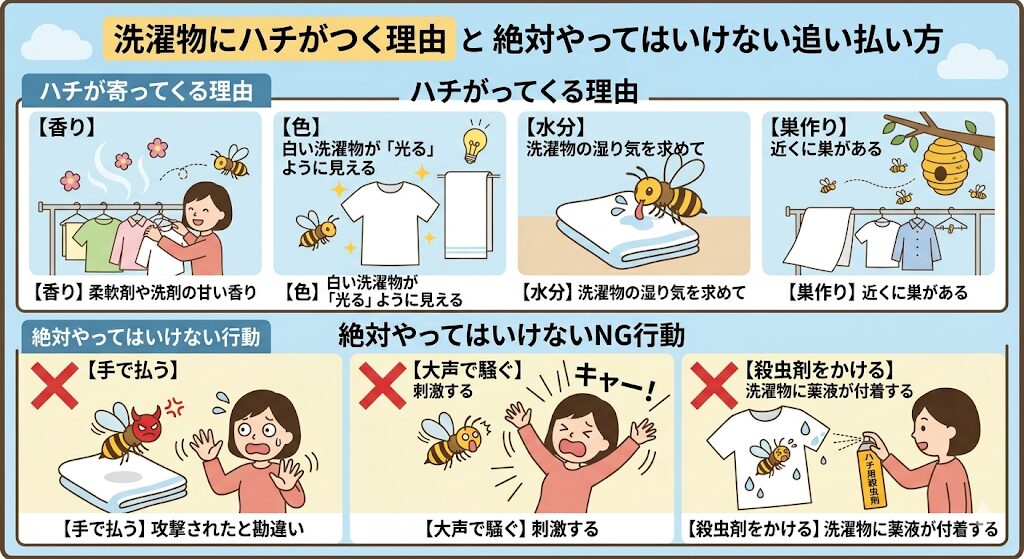 洗濯物にハチがつく理由 と 絶対やってはいけない追い払い方

ハチが寄ってくる理由

ハチがってくる理由

【香り】

【香り】柔軟剤や洗剤の甘い香り

【色】
白い洗濯物が「光る」ように見える

【色】白い洗濯物が「光る」ように見える

【水分】
洗濯物の湿り気を求めて

【水分】洗濯物の湿り気を求めて

【巣作り】
近くに巣がある

【巣作り】近くに巣がある

絶対やってはいけない行動

絶対やってはいけないNG行動

【手で払う】

【手で払う】攻撃されたと勘違い

【大声で騒ぐ】
刺激する

キャー!

【大声で騒ぐ】刺激する

【殺虫剤をかける】
洗濯物に薬液が付着する

ハチ用殺虫剤

【殺虫剤をかける】洗濯物に薬液が付着する